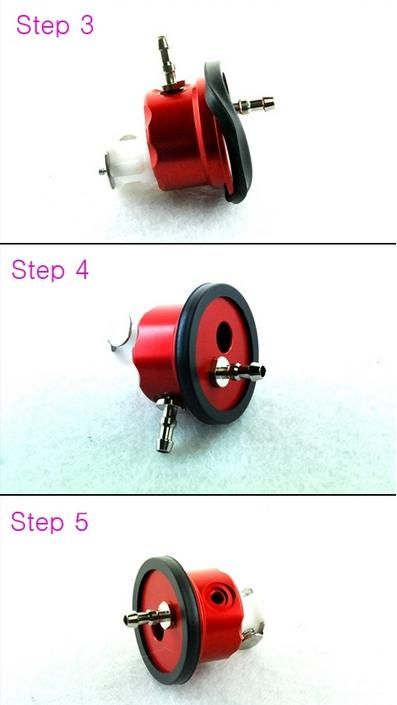 Step 3

Step 4

Step 5